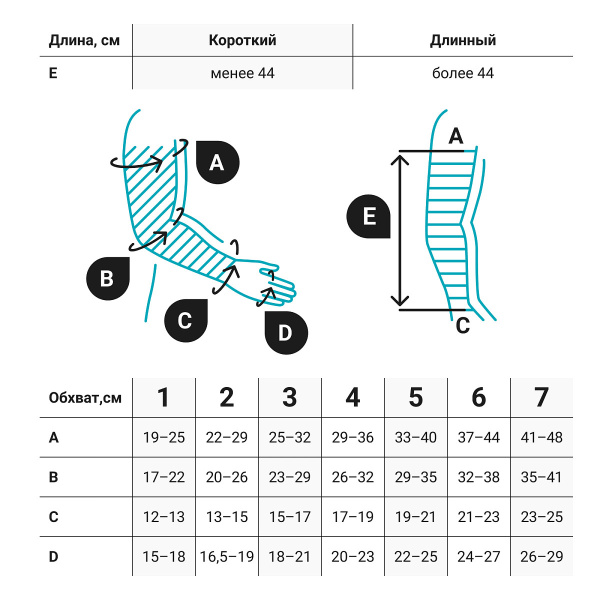 | Длина, см | Короткий | Длинный |
|---|---|---|
| E | менее 44 | более 44 |

A

B

C

D

A

E

C

| Обхват,см | 1 | 2 | 3 | 4 | 5 | 6 | 7 |
|---|---|---|---|---|---|---|---|
| A | 19–25 | 22–29 | 25–32 | 29–36 | 33–40 | 37–44 | 41–48 |
| B | 17–22 | 20–26 | 23–29 | 26–32 | 29–35 | 32–38 | 35–41 |
| C | 12–13 | 13–15 | 15–17 | 17–19 | 19–21 | 21–23 | 23–25 |
| D | 15–18 | 16,5–19 | 18–21 | 20–23 | 22–25 | 24–27 | 26–29 |