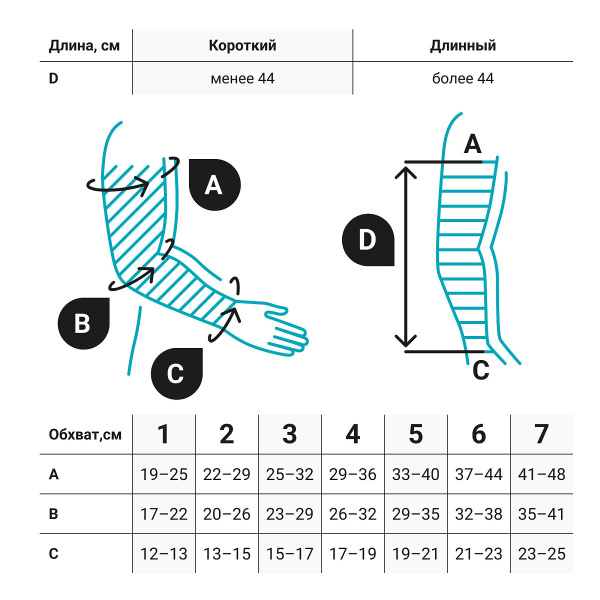 | Длина, см | Короткий | Длинный |
|---|---|---|
| D | менее 44 | более 44 |

A

B

C

A

D

C

| Обхват,см | 1 | 2 | 3 | 4 | 5 | 6 | 7 |
|---|---|---|---|---|---|---|---|
| A | 19–25 | 22–29 | 25–32 | 29–36 | 33–40 | 37–44 | 41–48 |
| B | 17–22 | 20–26 | 23–29 | 26–32 | 29–35 | 32–38 | 35–41 |
| C | 12–13 | 13–15 | 15–17 | 17–19 | 19–21 | 21–23 | 23–25 |